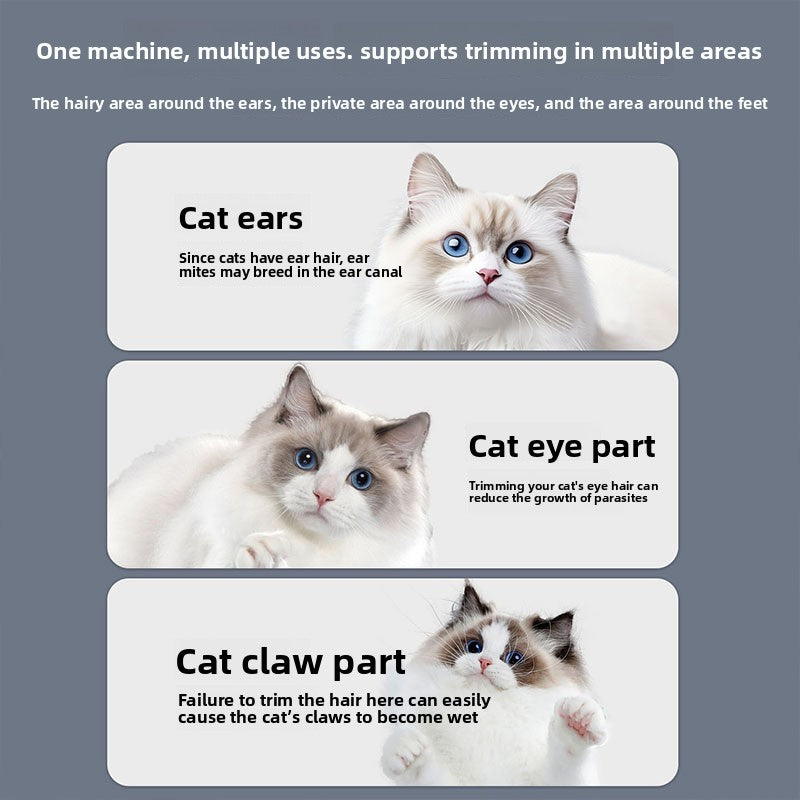 One machine, multiple uses. supports trimming in multiple areas

The hairy area around the ears, the private area around the eyes, and the area around the feet

Cat ears

Since cats have ear hair, ear mites may breed in the ear canal

Cat eye part

Trimming your cat's eye hair can reduce the growth of parasites

Cat claw part

Failure to trim the hair here can easily cause the cat's claws to become wet